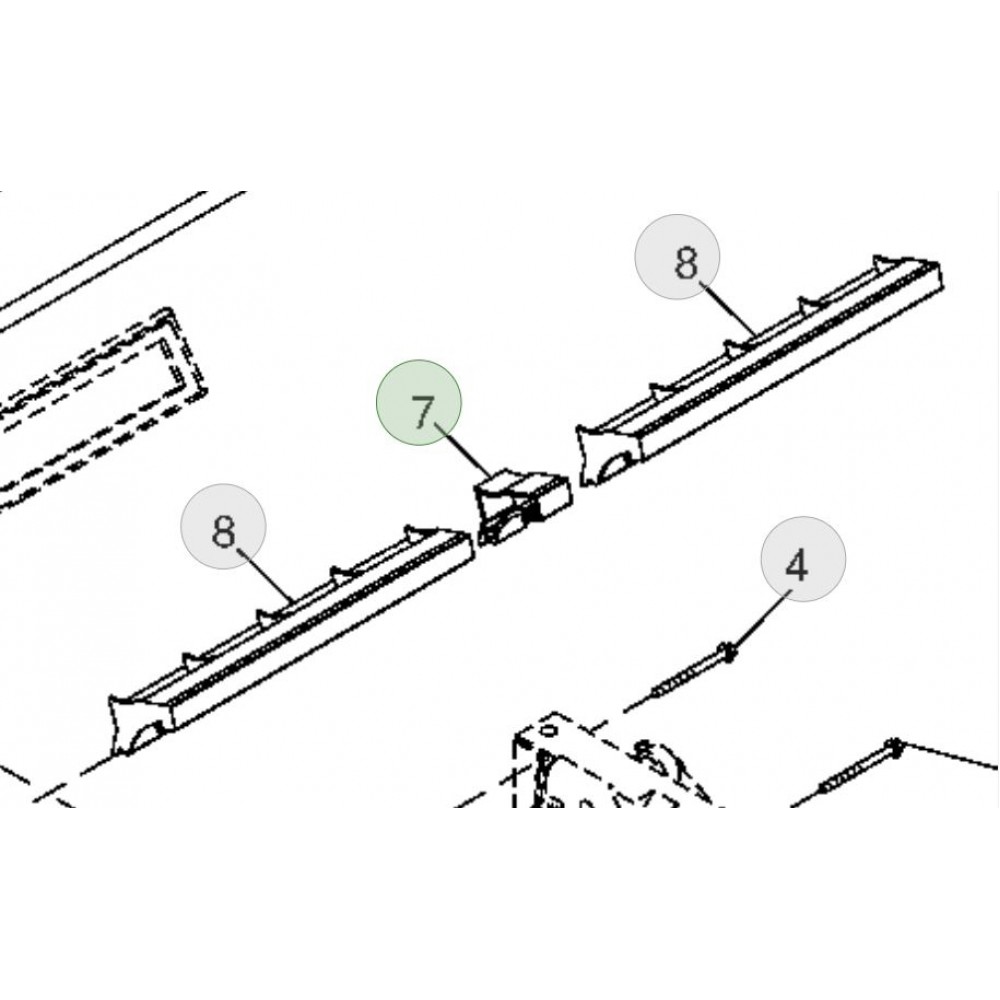 8
7
8
4